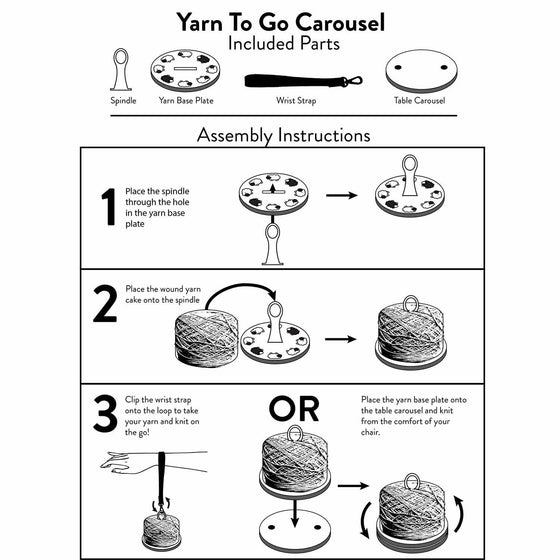 Yarn To Go Carousel
Included Parts

Spindle

Yarn Base Plate

Wrist Strap

Table Carousel

Assembly Instructions

1 Place the spindle through the hole in the yarn base plate

2 Place the wound yarn cake onto the spindle

3 Clip the wrist strap onto the loop to take your yarn and knit on the go!

OR

Place the yarn base plate onto the table carousel and knit from the comfort of your chair.